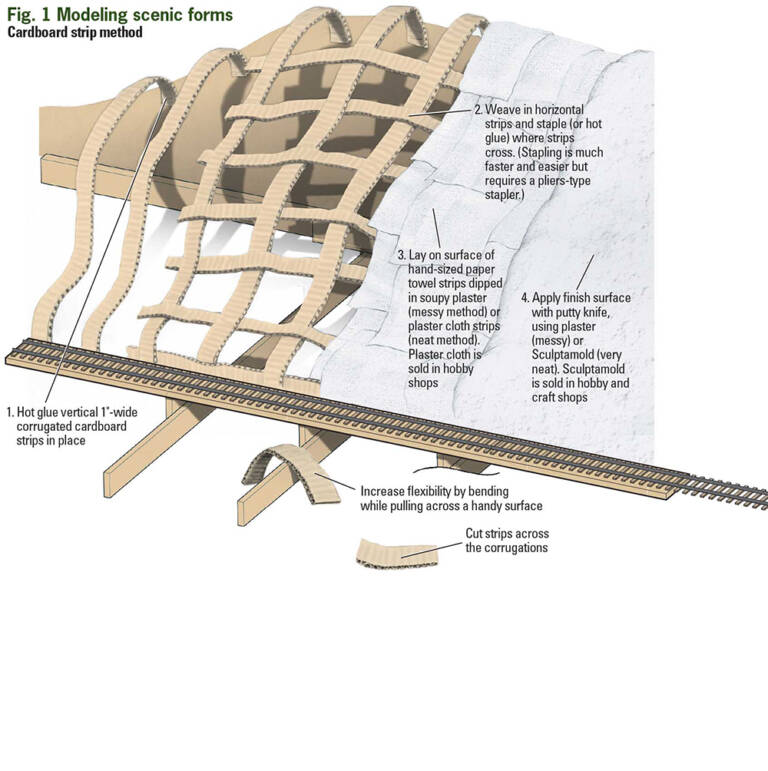 Fig. 1 Modeling scenic forms
Cardboard strip method

2. Weave in horizontal strips and staple (or hot glue) where strips cross. (Stapling is much faster and easier but requires a pliers-type stapler.)

3. Lay on surface of hand-sized paper towel strips dipped in soupy plaster (messy method) or plaster cloth strips (neat method). Plaster cloth is sold in hobby shops

4. Apply finish surface with putty knife, using plaster (messy) or Sculptamold (very neat). Sculptamold is sold in hobby and craft shops

1. Hot glue vertical 1"-wide corrugated cardboard strips in place

Increase flexibility by bending while pulling across a handy surface

Cut strips across the corrugations