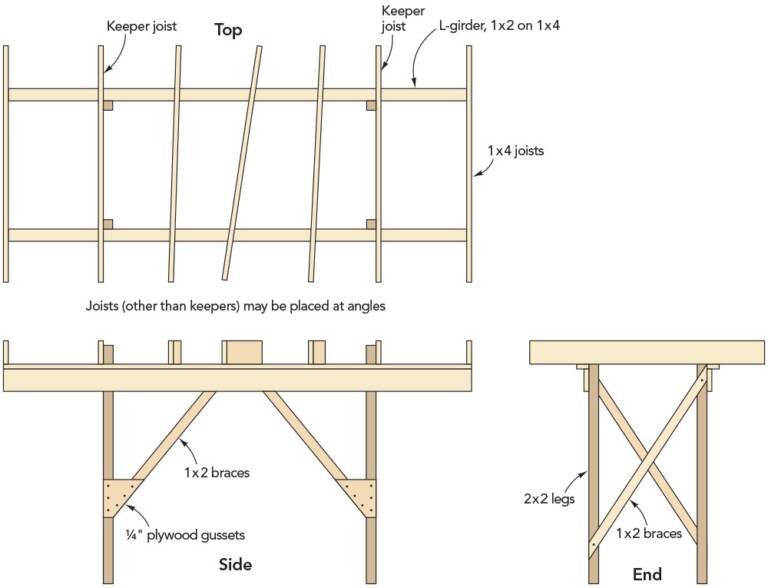 Keeper joist

Top

Keeper joist

L-girder, 1x2 on 1x4

1x4 joists

Joists (other than keepers) may be placed at angles

1x2 braces

¼" plywood gussets

Side

2x2 legs

1x2 braces

End