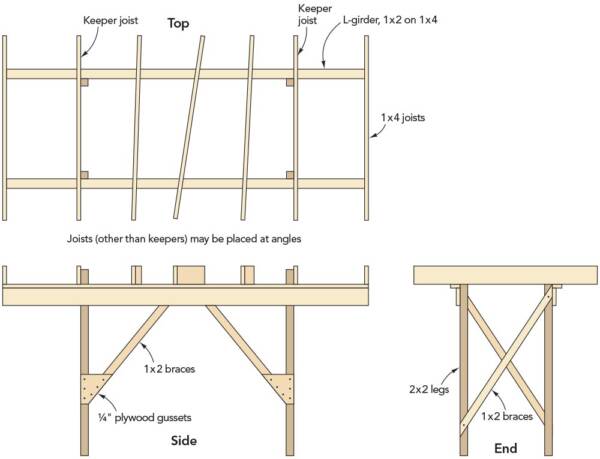 Keeper joist

Top

Keeper joist

L-girder, 1x2 on 1x4

1x4 joists

Joists (other than keepers) may be placed at angles

1x2 braces

¼" plywood gussets

Side

2x2 legs

1x2 braces

End