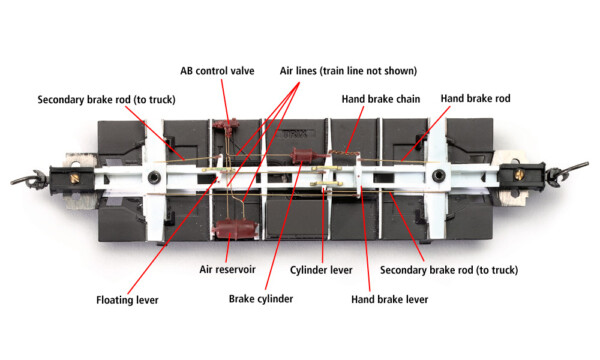 AB control valve
Air lines (train line not shown)
Secondary brake rod (to truck)
Hand brake chain
Hand brake rod
Air reservoir
Cylinder lever
Secondary brake rod (to truck)
Floating lever
Brake cylinder
Hand brake lever