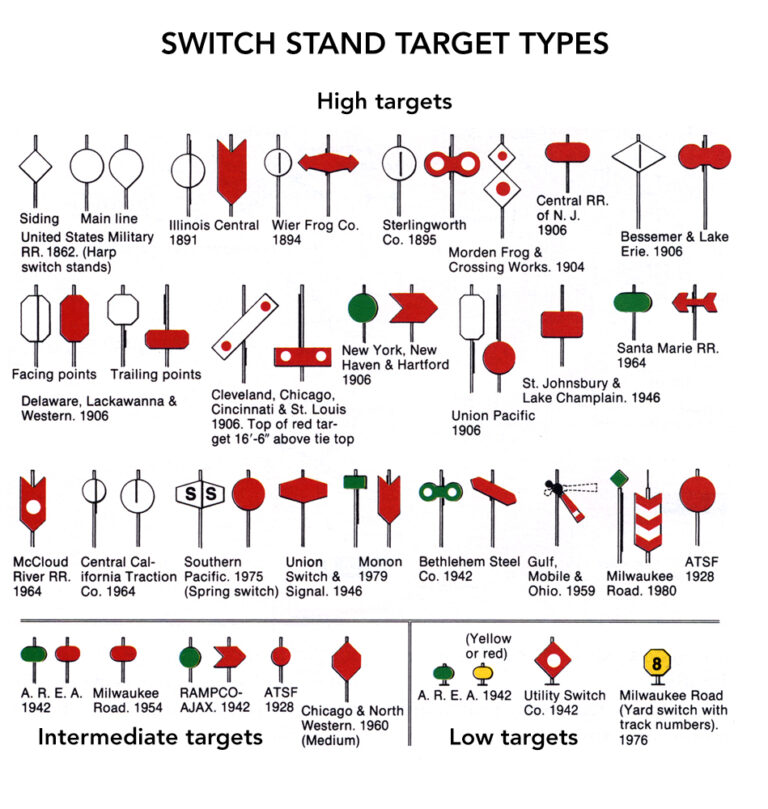 SWITCH STAND TARGET TYPES

High targets

Siding Main line
United States Military RR. 1862. (Harp switch stands)

Illinois Central 1891

Wier Frog Co. 1894

Sterlingworth Co. 1895

Morden Frog & Crossing Works. 1904

Central RR. of N. J. 1906

Bessemer & Lake Erie. 1906

Facing points Trailing points
Delaware, Lackawanna & Western. 1906

Cleveland, Chicago, Cincinnati & St. Louis 1906. Top of red target 16′-6″ above tie top

New York, New Haven & Hartford 1906

Union Pacific 1906

St. Johnsbury & Lake Champlain. 1946

Santa Marie RR. 1964

McCloud River RR. 1964

Central California Traction Co. 1964

S S
Southern Pacific. 1975 (Spring switch)

Union Switch & Signal. 1946

Monon 1979

Bethlehem Steel Co. 1942

Gulf, Mobile & Ohio. 1959

Milwaukee Road. 1980

ATSF 1928

A. R. E. A. 1942

Milwaukee Road. 1954

RAMPCO-AJAX. 1942

ATSF 1928

Chicago & North Western. 1960 (Medium)

Intermediate targets

(Yellow or red)
A. R. E. A. 1942

Utility Switch Co. 1942

8
Milwaukee Road (Yard switch with track numbers). 1976

Low targets