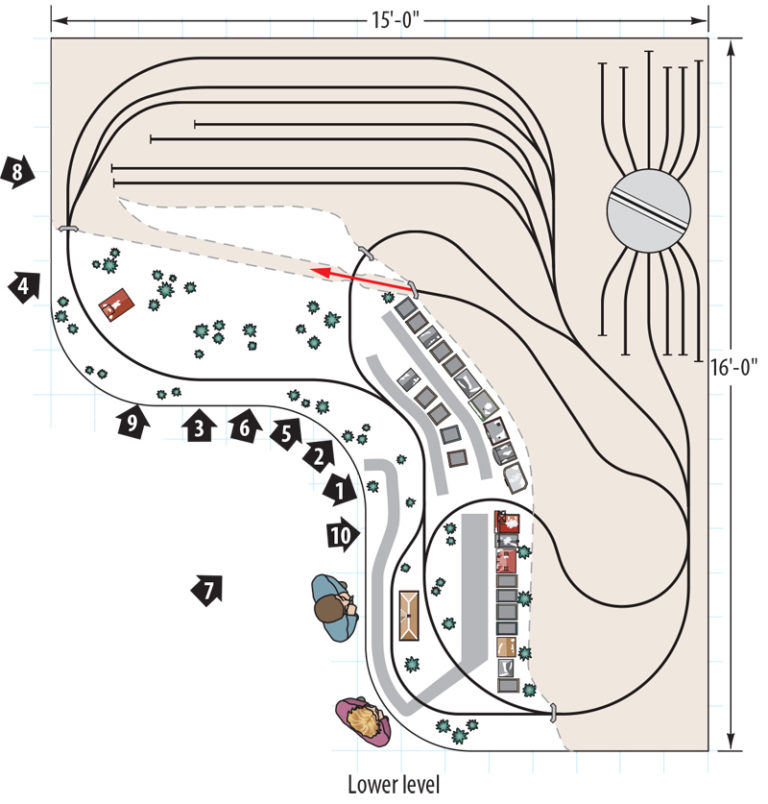 15'-0"

16'-0"

8

4

9

3

6

5

2

1

10

7

Lower level