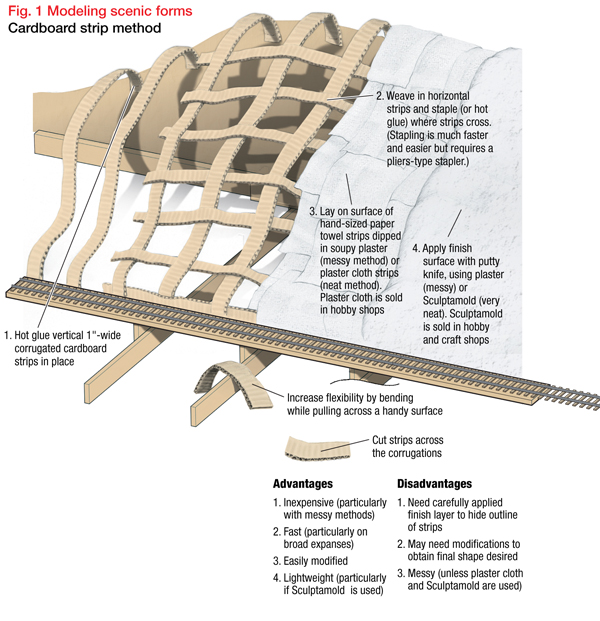 Fig. 1 Modeling scenic forms
Cardboard strip method

2. Weave in horizontal strips and staple (or hot glue) where strips cross. (Stapling is much faster and easier but requires a pliers-type stapler.)

3. Lay on surface of hand-sized paper towel strips dipped in soupy plaster (messy method) or plaster cloth strips (neat method). Plaster cloth is sold in hobby shops

4. Apply finish surface with putty knife, using plaster (messy) or Sculptamold (very neat). Sculptamold is sold in hobby and craft shops

1. Hot glue vertical 1"-wide corrugated cardboard strips in place

Increase flexibility by bending while pulling across a handy surface

Cut strips across the corrugations

Advantages
1. Inexpensive (particularly with messy methods)
2. Fast (particularly on broad expanses)
3. Easily modified
4. Lightweight (particularly if Sculptamold is used)

Disadvantages
1. Need carefully applied finish layer to hide outline of strips
2. May need modifications to obtain final shape desired
3. Messy (unless plaster cloth and Sculptamold are used)